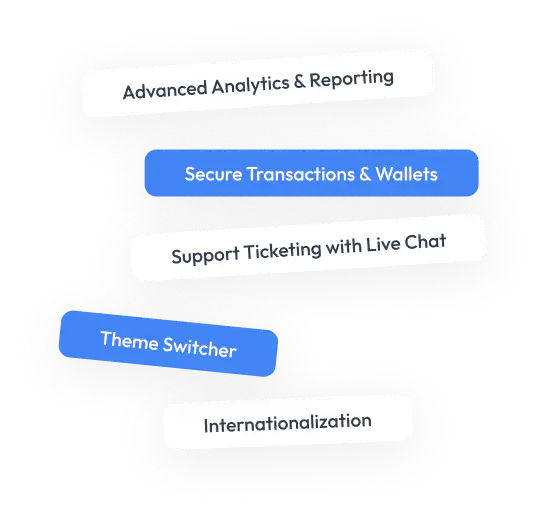 Advanced Analytics & Reporting

Secure Transactions & Wallets

Support Ticketing with Live Chat

Theme Switcher

Internationalization