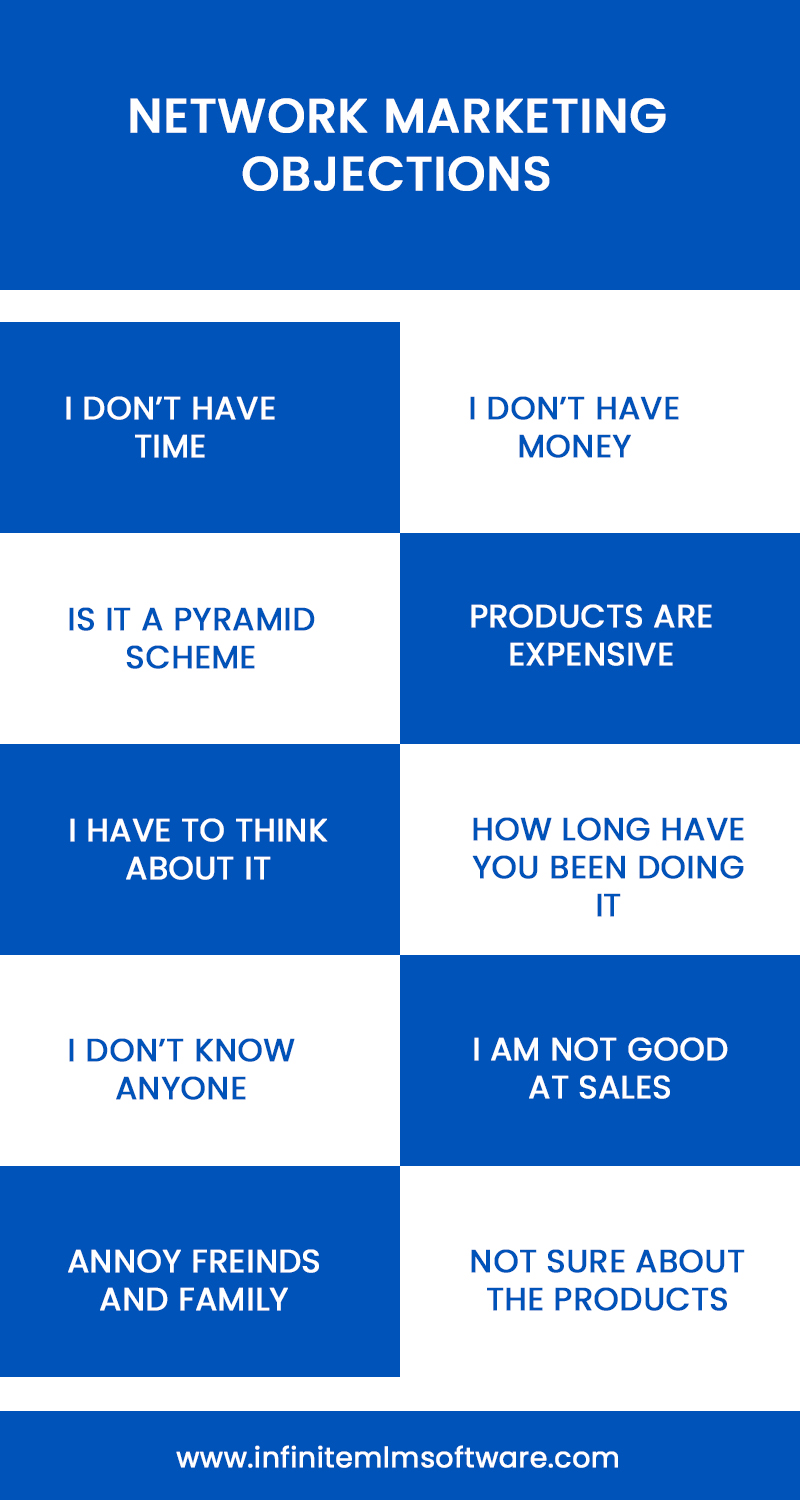 NETWORK MARKETING OBJECTIONS

I DON'T HAVE TIME

I DON'T HAVE MONEY

IS IT A PYRAMID SCHEME

PRODUCTS ARE EXPENSIVE

I HAVE TO THINK ABOUT IT

HOW LONG HAVE YOU BEEN DOING IT

I DON'T KNOW ANYONE

I AM NOT GOOD AT SALES

ANNOY FREINDS AND FAMILY

NOT SURE ABOUT THE PRODUCTS

www.infinitemlmsoftware.com